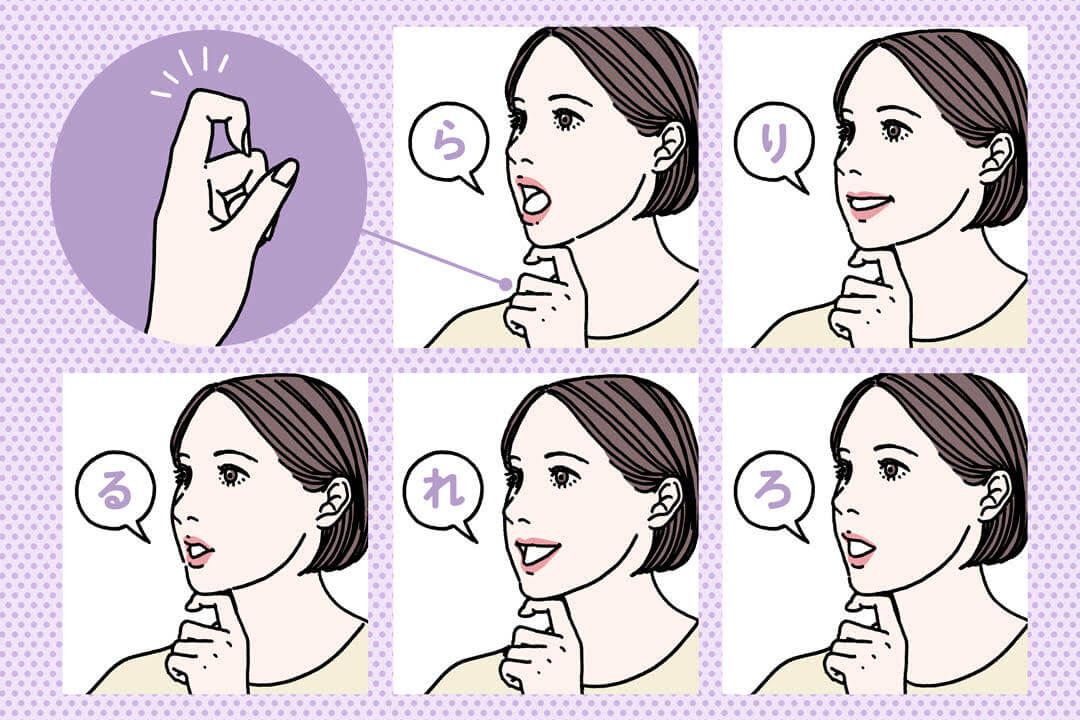 ら

り

る

れ

ろ