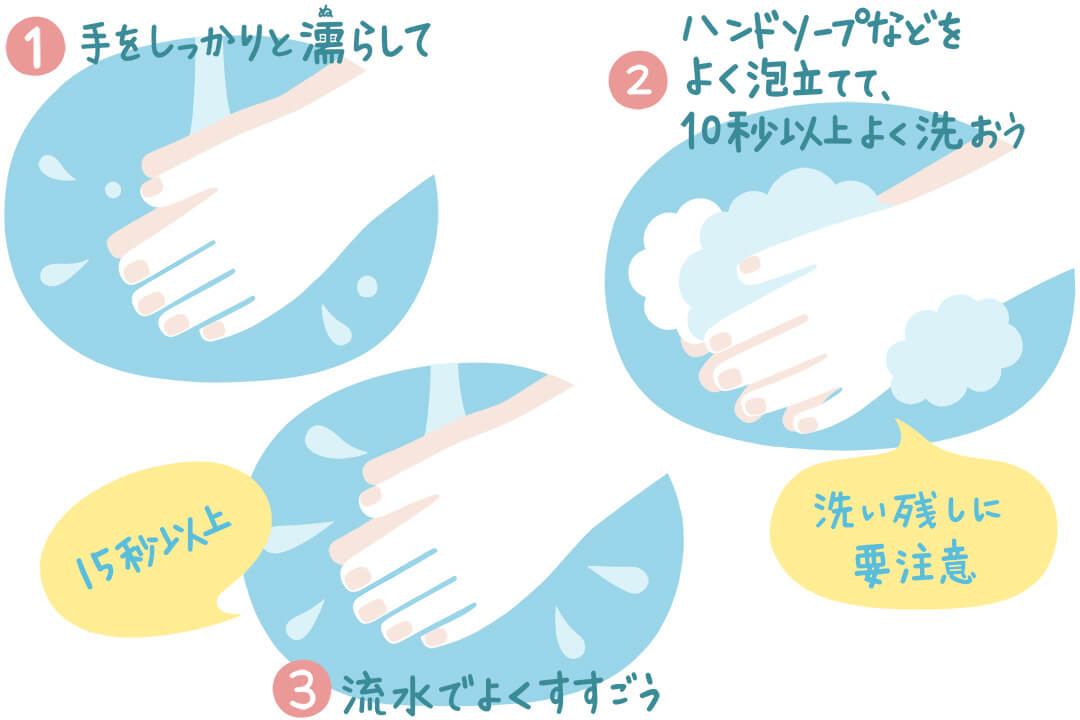 1 手をしっかりと濡らして

2 ハンドソープなどをよく泡立てて、10秒以上よく洗おう

洗い残しに要注意

15秒以上

3 流水でよくすすごう